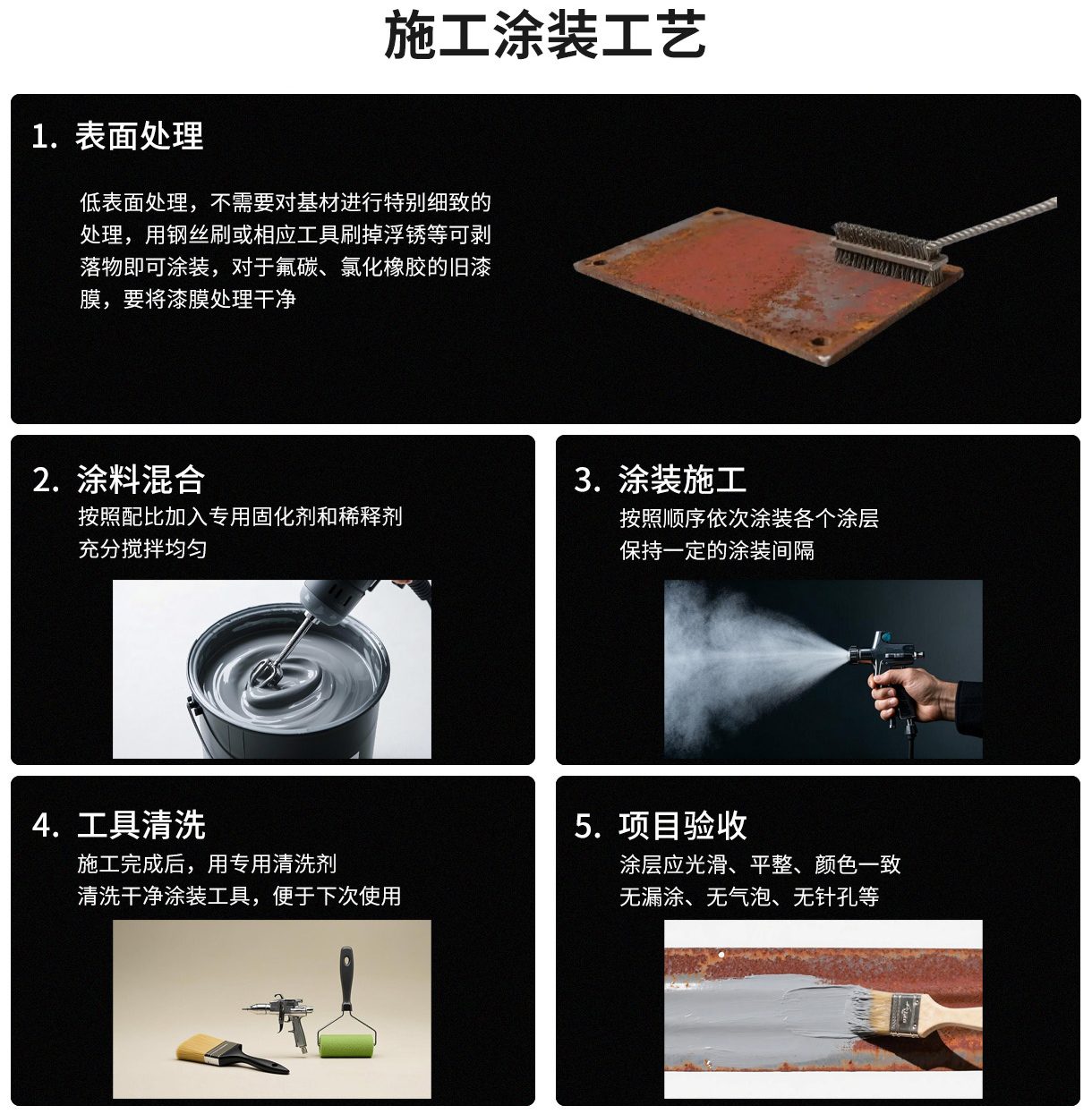 施工涂装工艺

1. 表面处理

低表面处理，不需要对基材进行特别细致的处理，用钢丝刷或相应工具刷掉浮锈等可剥落物即可涂装，对于氟碳、氯化橡胶的旧漆膜，要将漆膜处理干净

2. 涂料混合

按照配比加入专用固化剂和稀释剂
充分搅拌均匀

3. 涂装施工

按照顺序依次涂装各个涂层
保持一定的涂装间隔

4. 工具清洗

施工完成后，用专用清洗剂
清洗干净涂装工具，便于下次使用

5. 项目验收

涂层应光滑、平整、颜色一致
无漏涂、无气泡、无针孔等