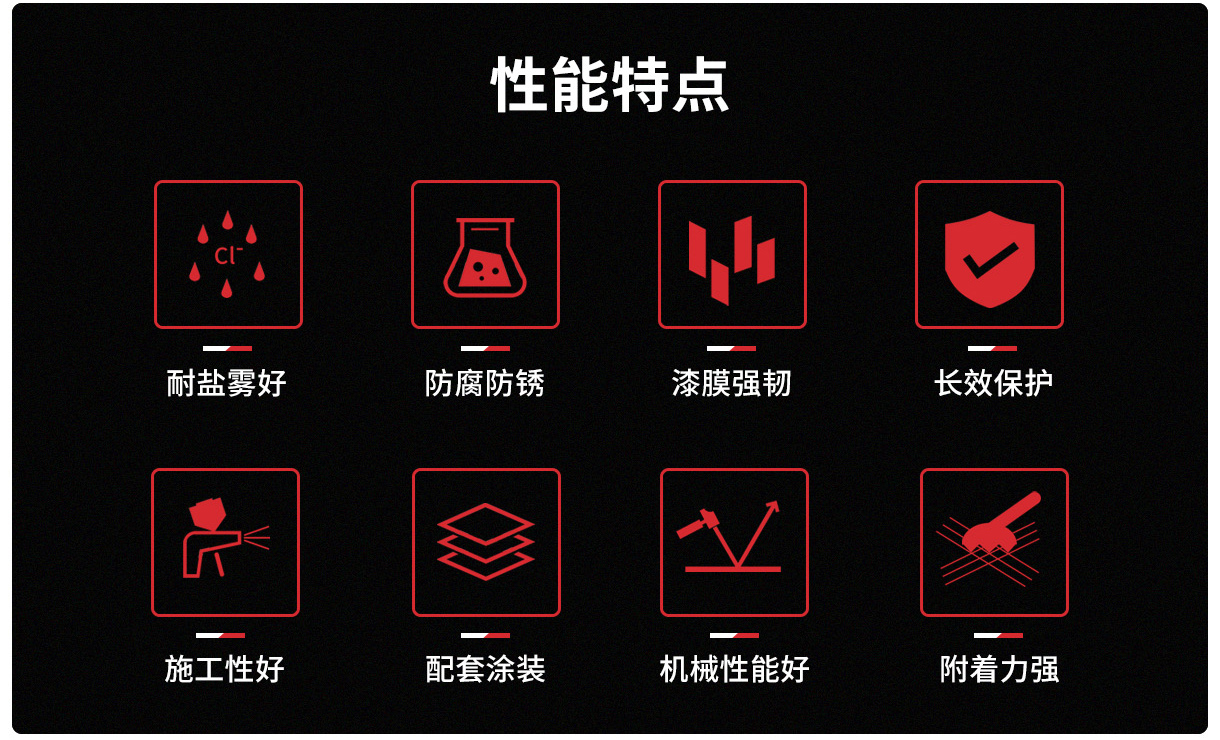 性能特点

$Cl^-$

耐盐雾好

防腐防锈

漆膜强韧

长效保护

施工性好

配套涂装

机械性能好

附着力强